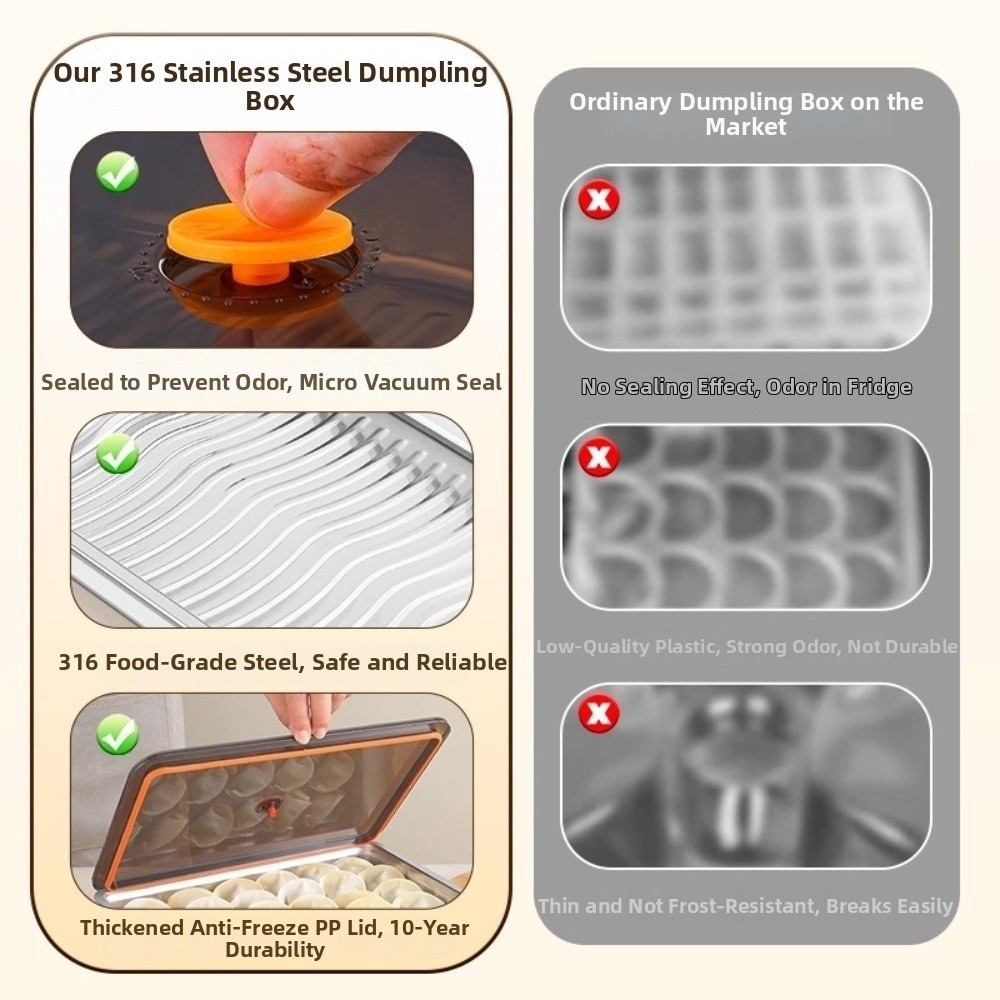 Our 316 Stainless Steel Dumpling Box

Sealed to Prevent Odor, Micro Vacuum Seal

316 Food-Grade Steel, Safe and Reliable

Thickened Anti-Freeze PP Lid, 10-Year Durability

Ordinary Dumpling Box on the Market

No Sealing Effect, Odor in Fridge

Low-Quality Plastic, Strong Odor, Not Durable

Thin and Not Frost-Resistant, Breaks Easily